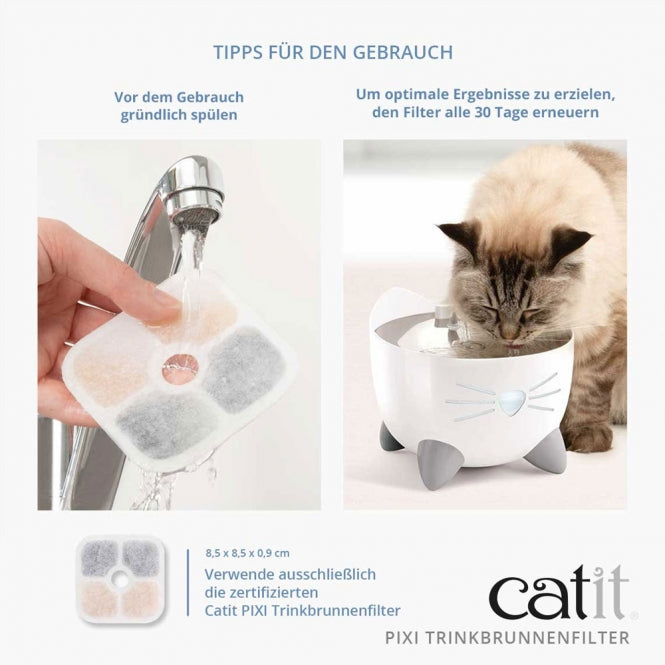 TIPPS FÜR DEN GEBRAUCH

Vor dem Gebrauch gründlich spülen

Um optimale Ergebnisse zu erzielen, den Filter alle 30 Tage erneuern

8,5 x 8,5 x 0,9 cm

Verwende ausschließlich die zertifizierten Catit PIXI Trinkbrunnenfilter

catit®

PIXI TRINKBRUNNENFILTER